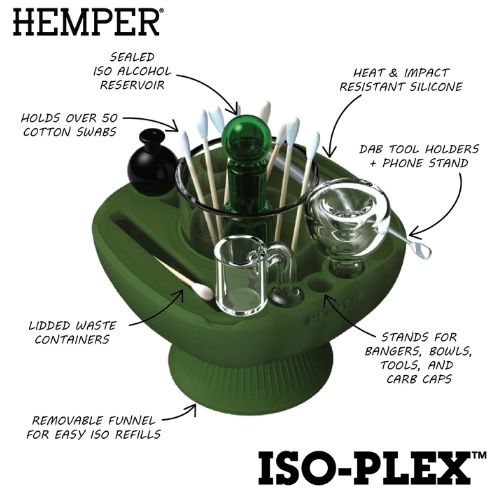 HEMPER®

SEALED ISO ALCOHOL RESERVOIR

HEAT & IMPACT RESISTANT SILICONE

HOLDS OVER 50 COTTON SWABS

DAB TOOL HOLDERS + PHONE STAND

LIDDED WASTE CONTAINERS

STANDS FOR BANGERS, BOWLS, TOOLS, AND CARB CAPS

REMOVABLE FUNNEL FOR EASY ISO REFILLS

ISO-PLEX™